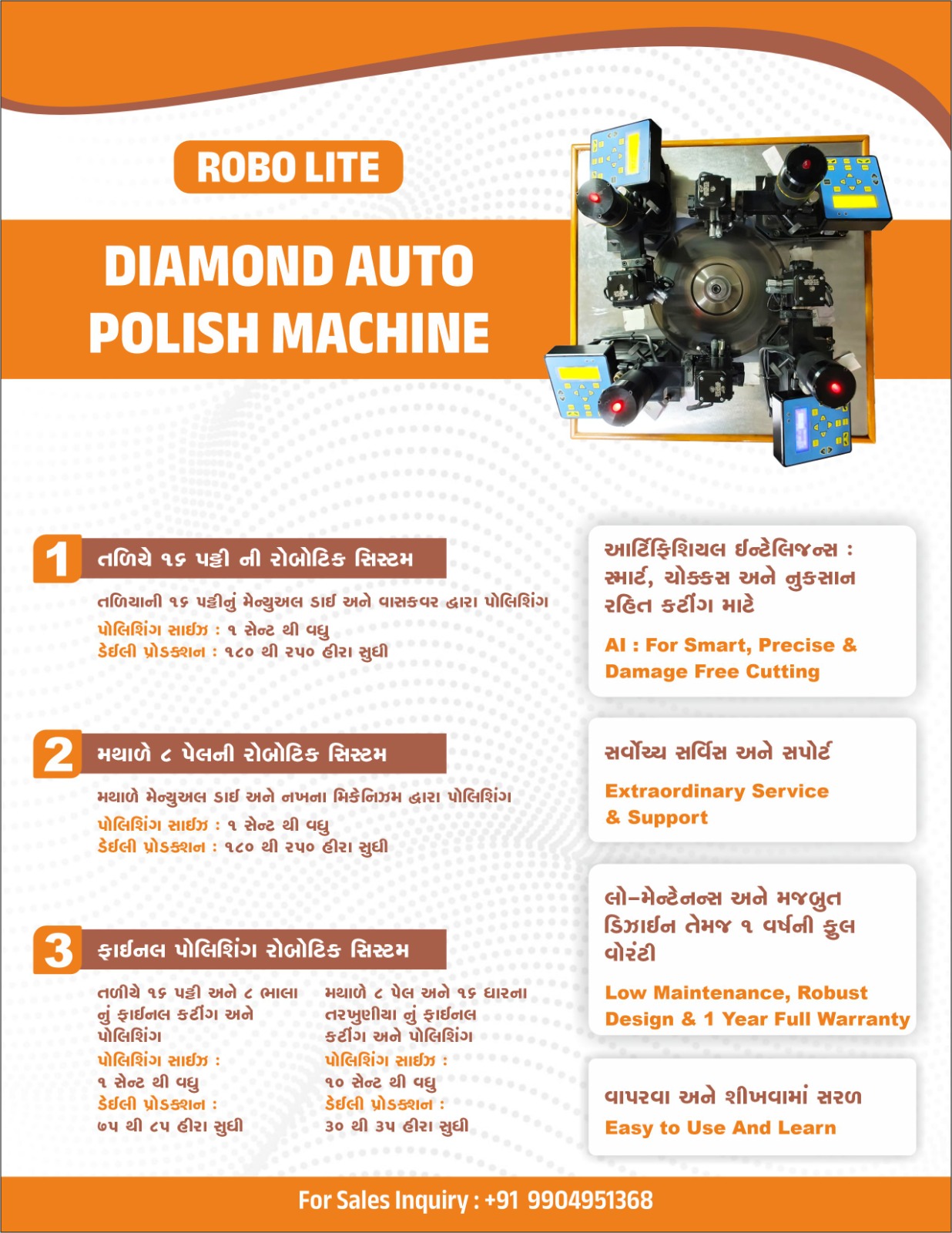 ROBO LITE

DIAMOND AUTO POLISH MACHINE

1 તળિયે ૧૬ પટ્ટી ની રોબોટિક સિસ્ટમ

તળિયાની ૧૬ પટ્ટીનું મેન્યુઅલ ડાઈ અને વાસકવર દ્વારા પોલિશિંગ
પોલિશિંગ સાઈઝ : ૧ સેન્ટ થી વધુ
ડેઈલી પ્રોડક્શન : ૧૮૦ થી ૨૫૦ હીરા સુધી

2 મથાળે ૮ પેલની રોબોટિક સિસ્ટમ

મથાળે મેન્યુઅલ ડાઈ અને નખના મિકેનિઝમ દ્વારા પોલિશિંગ
પોલિશિંગ સાઈઝ : ૧ સેન્ટ થી વધુ
ડેઈલી પ્રોડક્શન : ૧૮૦ થી ૨૫૦ હીરા સુધી

3 ફાઈનલ પોલિશિંગ રોબોટિક સિસ્ટમ

તળીયે ૧૬ પટ્ટી અને ૮ ભાલા નું ફાઈનલ કટીંગ અને પોલિશિંગ
પોલિશિંગ સાઈઝ :
૧ સેન્ટ થી વધુ
ડેઈલી પ્રોડક્શન :
૭૫ થી ૮૫ હીરા સુધી

મથાળે ૮ પેલ અને ૧૬ ધારના તરખુણીયા નું ફાઈનલ કટીંગ અને પોલિશિંગ
પોલિશિંગ સાઈઝ :
૧૦ સેન્ટ થી વધુ
ડેઈલી પ્રોડક્શન :
૩૦ થી ૩૫ હીરા સુધી

આર્ટિફિશિયલ ઈન્ટેલિજન્સ : સ્માર્ટ, ચોક્કસ અને નુકસાન રહિત કટીંગ માટે

AI : For Smart, Precise & Damage Free Cutting

સર્વોચ્ચ સર્વિસ અને સપોર્ટ

Extraordinary Service & Support

લો-મેન્ટેનન્સ અને મજબુત ડિઝાઈન તેમજ ૧ વર્ષની ફુલ વોરંટી

Low Maintenance, Robust Design & 1 Year Full Warranty

વાપરવા અને શીખવામાં સરળ

Easy to Use And Learn

For Sales Inquiry : +91 9904951368